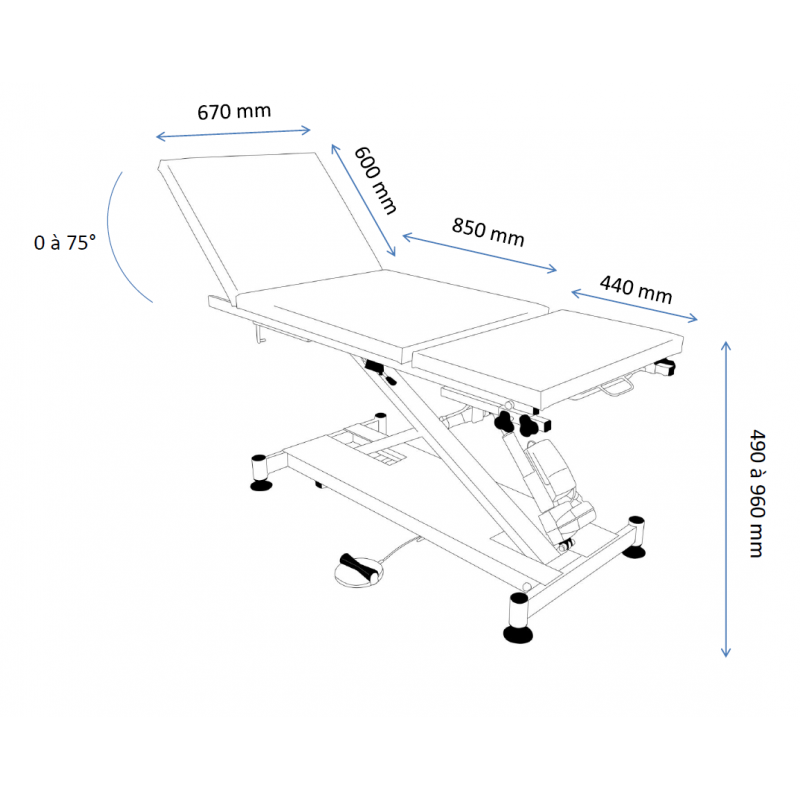 670 mm

600 mm

0 à 75°

850 mm

440 mm

490 à 960 mm